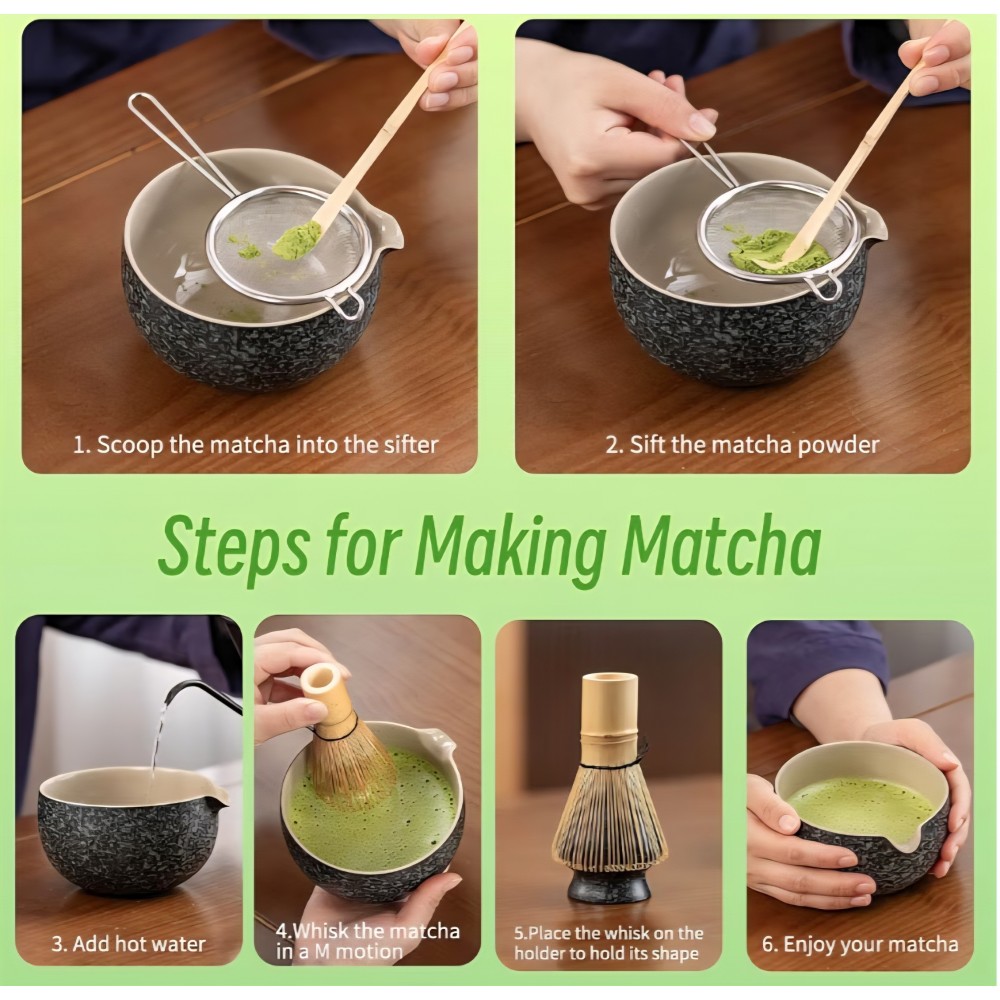 1. Scoop the matcha into the sifter

2. Sift the matcha powder

Steps for Making Matcha

3. Add hot water

4.Whisk the matcha in a M motion

5.Place the whisk on the holder to hold its shape

6. Enjoy your matcha