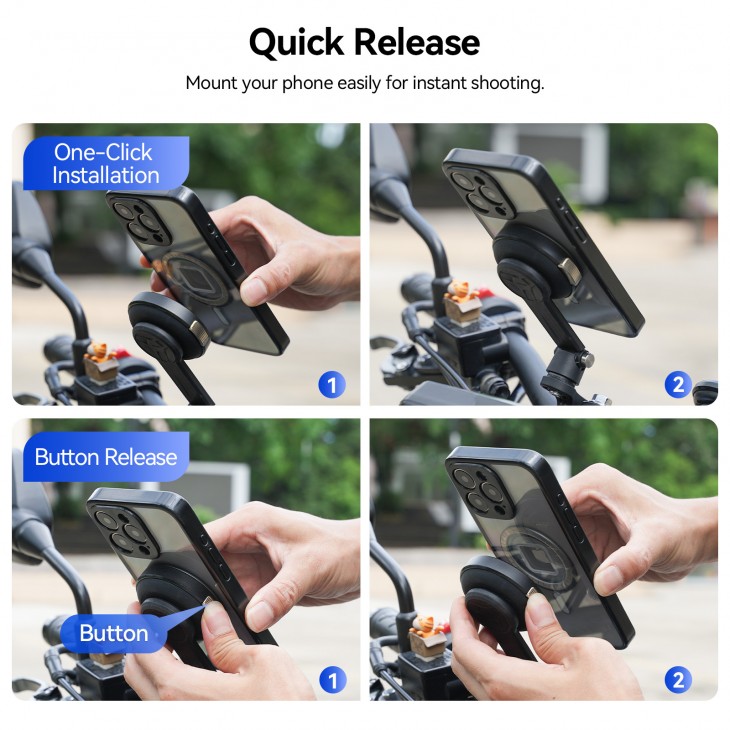 Quick Release

Mount your phone easily for instant shooting.

One-Click Installation

1

2

Button Release

Button

1

2